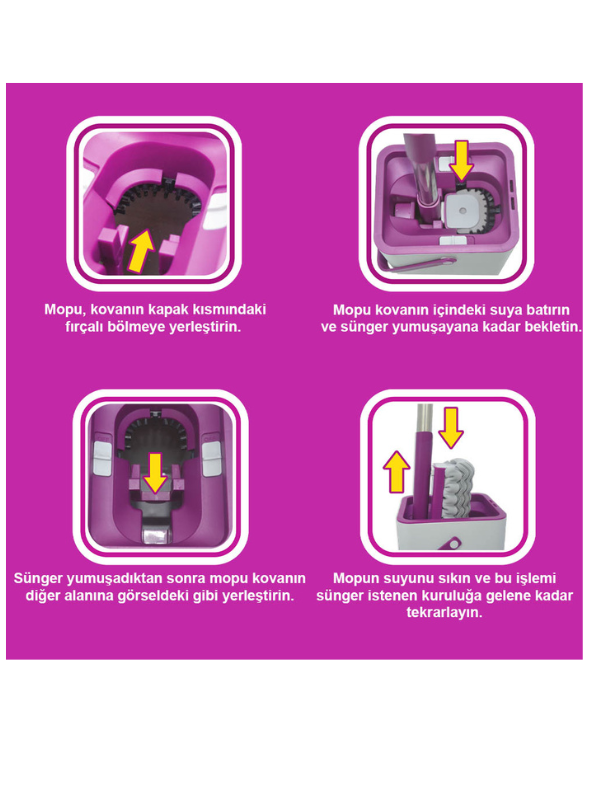 Mopu, kovanın kapak kısmındaki fırçalı bölmeye yerleştirin.

Mopu kovanın içindeki suya batırın ve sünger yumuşayana kadar bekletin.

Sünger yumuşadıktan sonra mopu kovanın diğer alanına görseldeki gibi yerleştirin.

Mopun suyunu sıkın ve bu işlemi sünger istenen kuruluğa gelene kadar tekrarlayın.